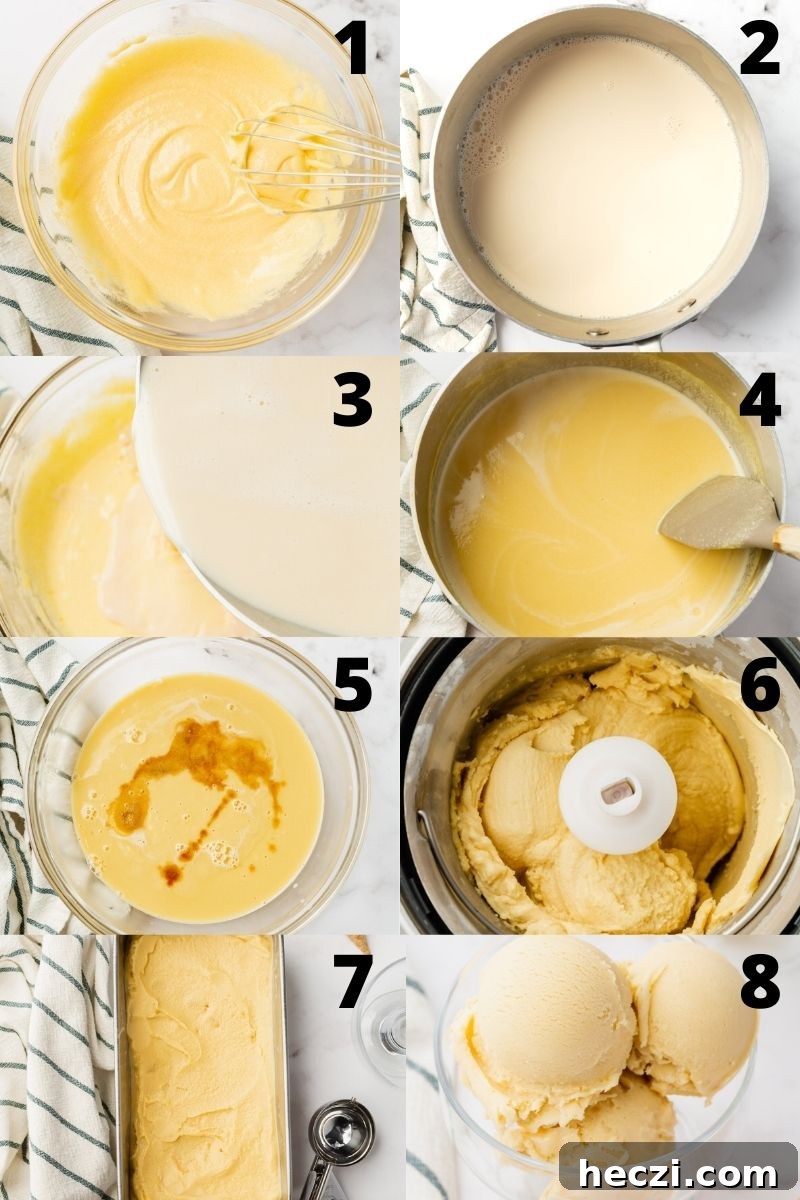 1
2
3
4
5
6
7
8
heczi.com